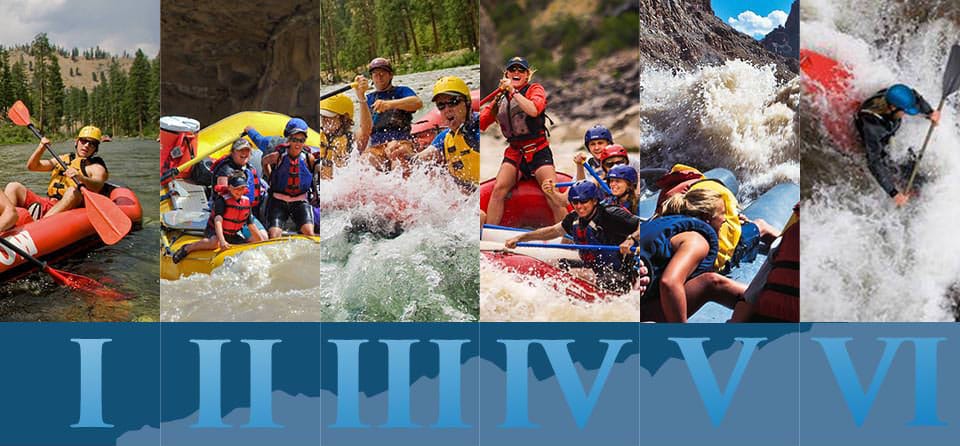 I II III IV V VI