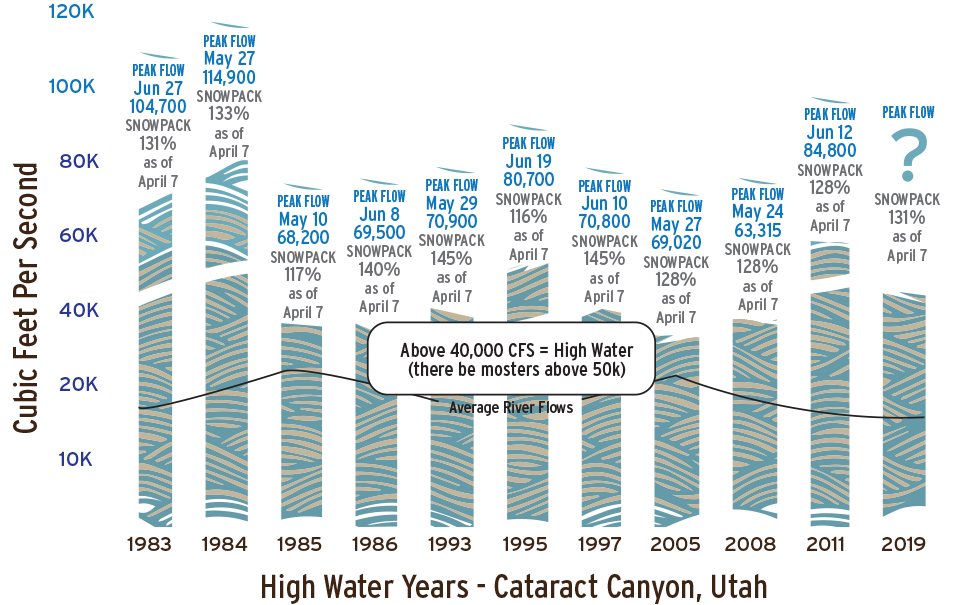 120K
100K
80K
60K
40K
20K
10K

Cubic Feet Per Second

PEAK FLOW Jun 27 104,700 SNOWPACK 131% as of April 7

PEAK FLOW May 27 114,900 SNOWPACK 133% as of April 7

PEAK FLOW May 10 68,200 SNOWPACK 117% as of April 7

PEAK FLOW Jun 8 69,500 SNOWPACK 140% as of April 7

PEAK FLOW May 29 70,900 SNOWPACK 145% as of April 7

PEAK FLOW Jun 19 80,700 SNOWPACK 116% as of April 7

PEAK FLOW Jun 10 70,800 SNOWPACK 145% as of April 7

PEAK FLOW May 27 69,020 SNOWPACK 128% as of April 7

PEAK FLOW May 24 63,315 SNOWPACK 128% as of April 7

PEAK FLOW Jun 12 84,800 SNOWPACK 128% as of April 7

PEAK FLOW ? SNOWPACK 131% as of April 7

Above 40,000 CFS = High Water (there be mosters above 50k)

Average River Flows

1983 1984 1985 1986 1993 1995 1997 2005 2008 2011 2019

High Water Years - Cataract Canyon, Utah